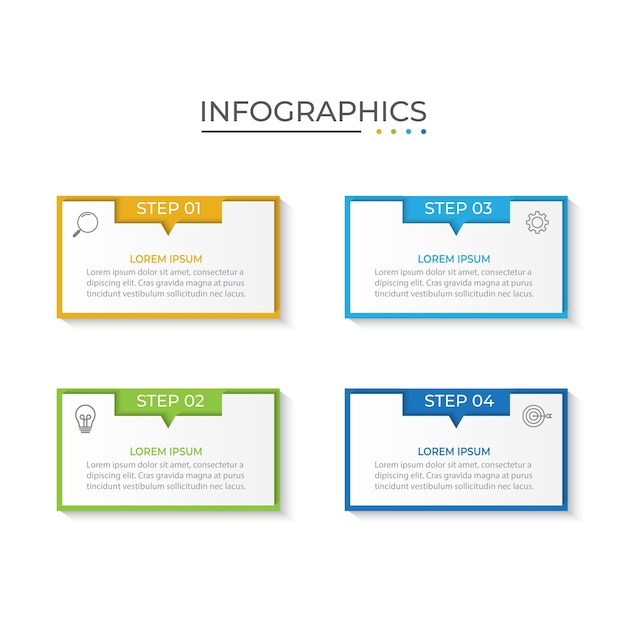 INFOGRAPHICS

STEP 01

LOREM IPSUM

Lorem ipsum dolor sit amet, consectetur a dipiscing elit. Cras gravida magna at purus tincidunt vestibulum sollicitudin nec lacus.

STEP 02

LOREM IPSUM

Lorem ipsum dolor sit amet, consectetur a dipiscing elit. Cras gravida magna at purus tincidunt vestibulum sollicitudin nec lacus.

STEP 03

LOREM IPSUM

Lorem ipsum dolor sit amet, consectetur a dipiscing elit. Cras gravida magna at purus tincidunt vestibulum sollicitudin nec lacus.

STEP 04

LOREM IPSUM

Lorem ipsum dolor sit amet, consectetur a dipiscing elit. Cras gravida magna at purus tincidunt vestibulum sollicitudin nec lacus.