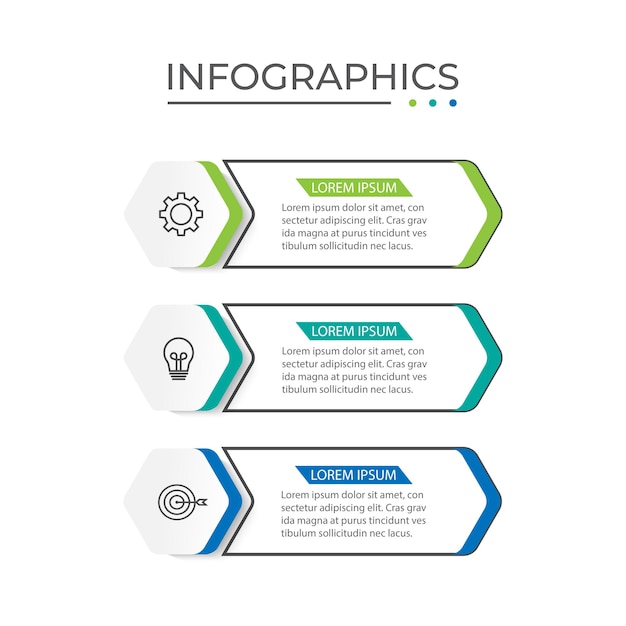 INFOGRAPHICS

LOREM IPSUM
Lorem ipsum dolor sit amet, con sectetur adipiscing elit. Cras grav ida magna at purus tincidunt ves tibulum sollicitudin nec lacus.

LOREM IPSUM
Lorem ipsum dolor sit amet, con sectetur adipiscing elit. Cras grav ida magna at purus tincidunt ves tibulum sollicitudin nec lacus.

LOREM IPSUM
Lorem ipsum dolor sit amet, con sectetur adipiscing elit. Cras grav ida magna at purus tincidunt ves tibulum sollicitudin nec lacus.