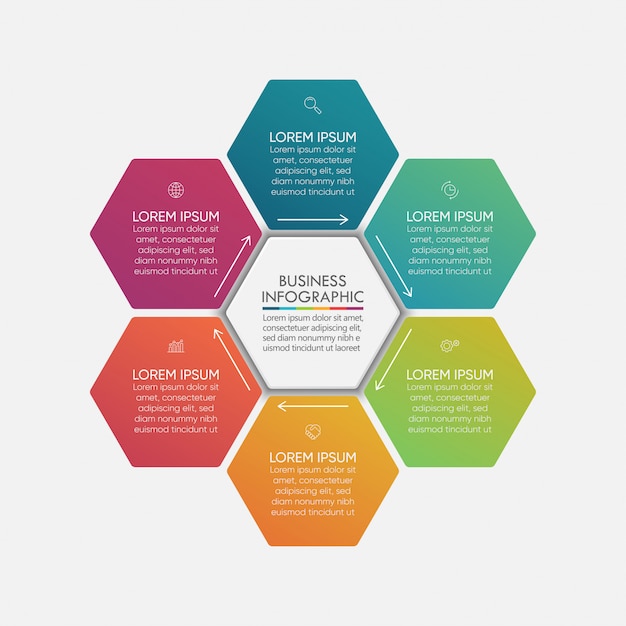 LOREM IPSUM
Lorem ipsum dolor sit amet, consectetuer adipiscing elit, sed diam nonummy nibh euismod tincidunt ut

LOREM IPSUM
Lorem ipsum dolor sit amet, consectetuer adipiscing elit, sed diam nonummy nibh euismod tincidunt ut

LOREM IPSUM
Lorem ipsum dolor sit amet, consectetuer adipiscing elit, sed diam nonummy nibh euismod tincidunt ut

BUSINESS INFOGRAPHIC
Lorem ipsum dolor sit amet, consectetuer adipiscing elit, sed diam nonummy nibh e uismod tincidunt ut laoreet

LOREM IPSUM
Lorem ipsum dolor sit amet, consectetuer adipiscing elit, sed diam nonummy nibh euismod tincidunt ut

LOREM IPSUM
Lorem ipsum dolor sit amet, consectetuer adipiscing elit, sed diam nonummy nibh euismod tincidunt ut

LOREM IPSUM
Lorem ipsum dolor sit amet, consectetuer adipiscing elit, sed diam nonummy nibh euismod tincidunt ut