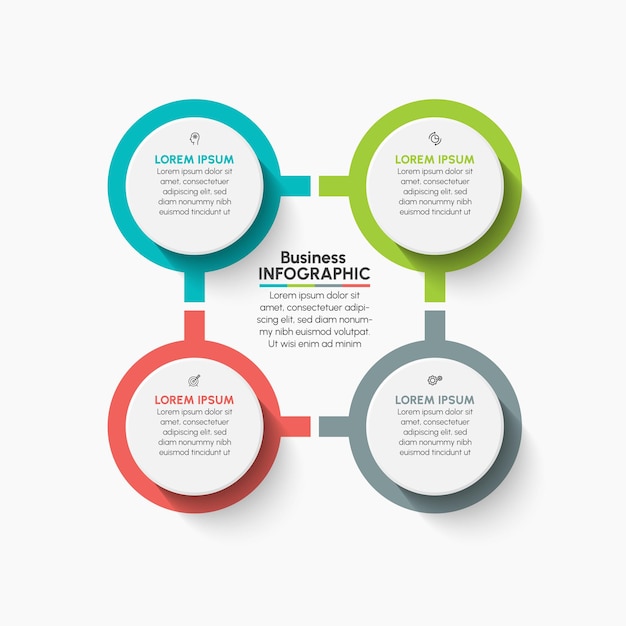 LOREM IPSUM
Lorem ipsum dolor sit amet, consectetuer adipiscing elit, sed diam nonummy nibh euismod tincidunt ut

LOREM IPSUM
Lorem ipsum dolor sit amet, consectetuer adipiscing elit, sed diam nonummy nibh euismod tincidunt ut

Business
INFOGRAPHIC
Lorem ipsum dolor sit amet, consectetuer adipiscing elit, sed diam nonummy nibh euismod volutpat. Ut wisi enim ad minim

LOREM IPSUM
Lorem ipsum dolor sit amet, consectetuer adipiscing elit, sed diam nonummy nibh euismod tincidunt ut

LOREM IPSUM
Lorem ipsum dolor sit amet, consectetuer adipiscing elit, sed diam nonummy nibh euismod tincidunt ut