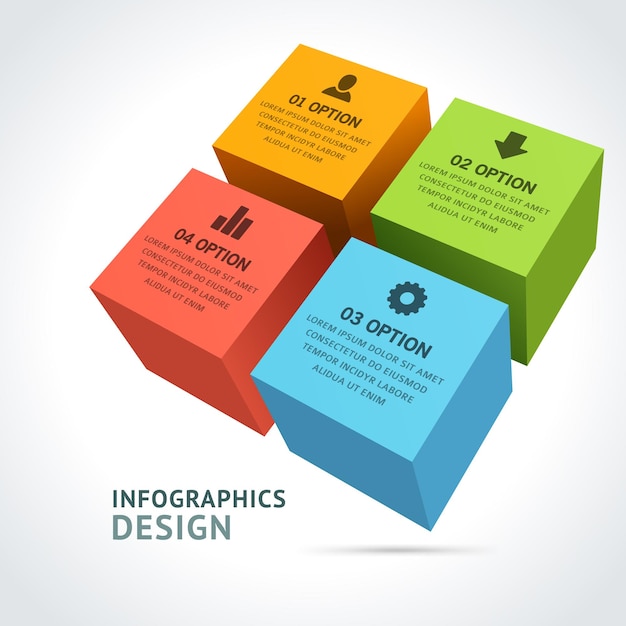 01 OPTION
LOREM IPSUM DOLOR SIT AMET CONSECTETUR DO EIUSMOD TEMPOR INCIDYR LABORE ALIDUA UT ENIM

02 OPTION
LOREM IPSUM DOLOR SIT AMET CONSECTETUR DO EIUSMOD TEMPOR INCIDYR LABORE ALIDUA UT ENIM

04 OPTION
LOREM IPSUM DOLOR SIT AMET CONSECTETUR DO EIUSMOD TEMPOR INCIDYR LABORE ALIDUA UT ENIM

03 OPTION
LOREM IPSUM DOLOR SIT AMET CONSECTETUR DO EIUSMOD TEMPOR INCIDYR LABORE ALIDUA UT ENIM

INFOGRAPHICS
DESIGN