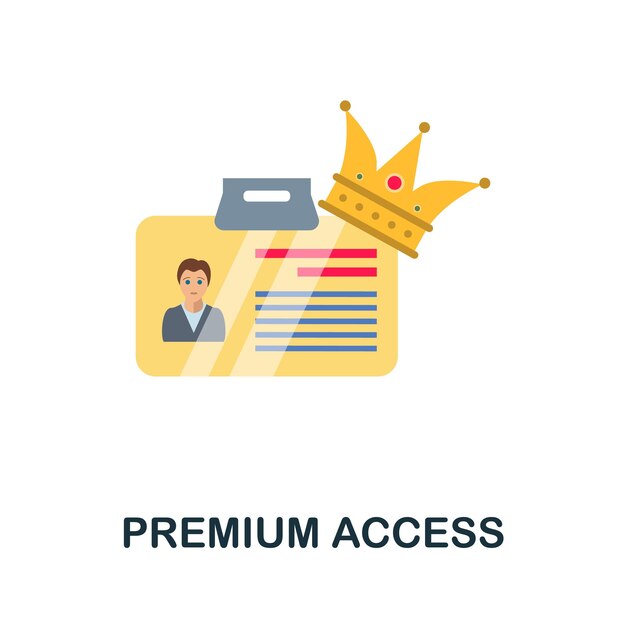 PREMIUM ACCESS