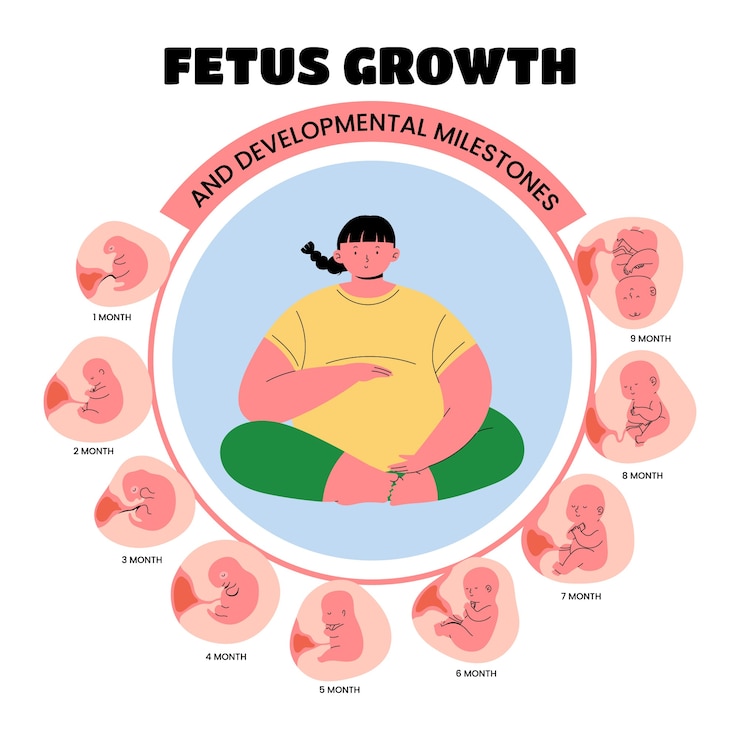 FETUS GROWTH

AND DEVELOPMENTAL MILESTONES

1 MONTH

2 MONTH

3 MONTH

4 MONTH

5 MONTH

6 MONTH

7 MONTH

8 MONTH

9 MONTH