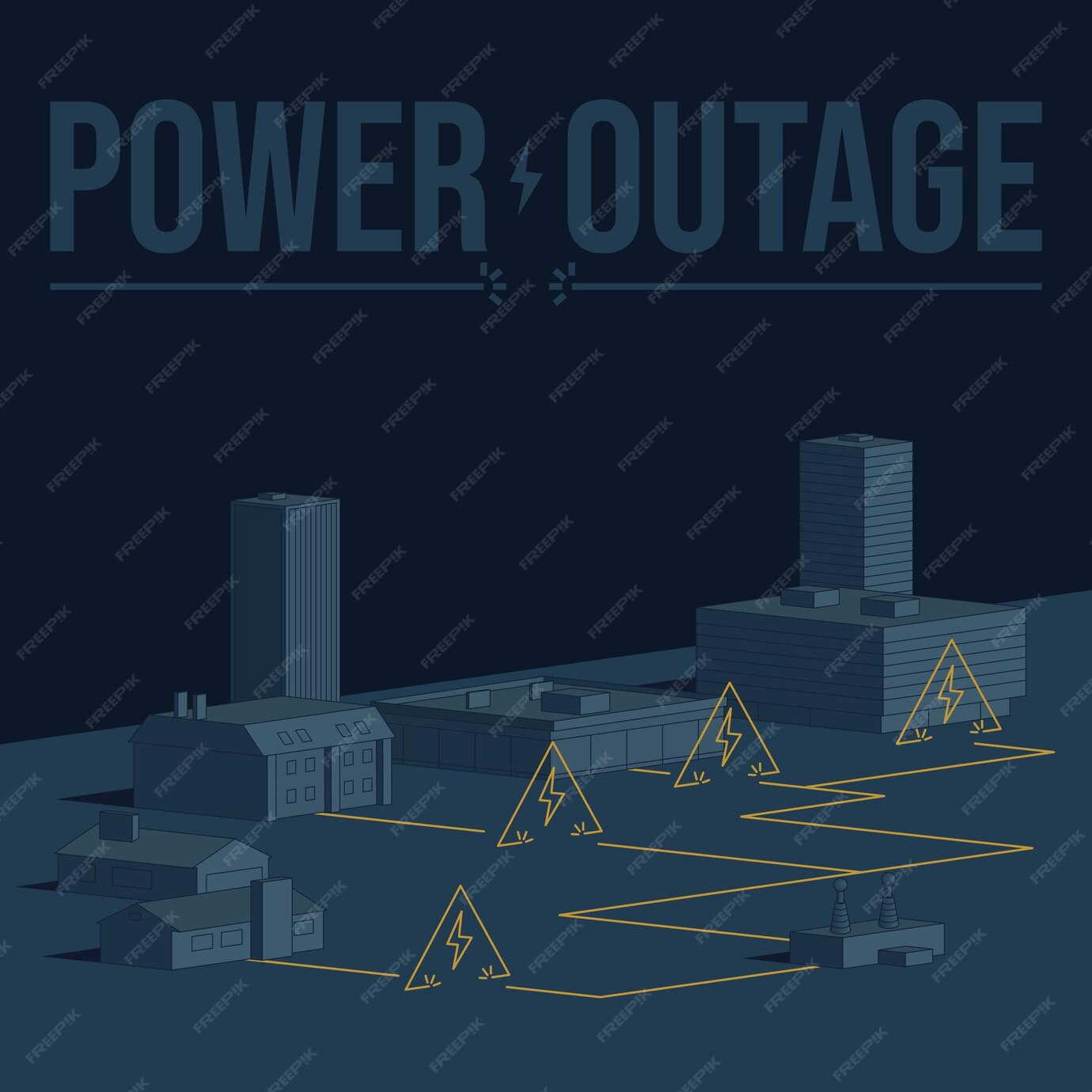 POWER OUTAGE

FREEPIK