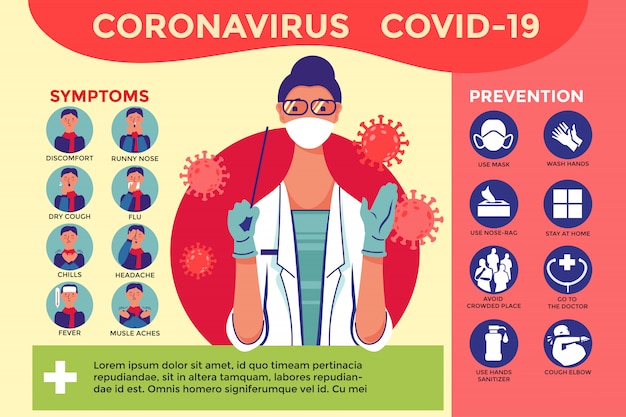 CORONAVIRUS COVID-19

SYMPTOMS

DISCOMFORT
RUNNY NOSE
DRY COUGH
FLU
CHILLS
HEADACHE
FEVER
MUSLE ACHES

PREVENTION

USE MASK
WASH HANDS
USE NOSE-RAG
STAY AT HOME
AVOID CROWDED PLACE
GO TO THE DOCTOR
USE HANDS SANITIZER
COUGH ELBOW

Lorem ipsum dolor sit amet, id quo timeam pertinacia repudiandae, sit in altera tamquam, labores repudiandae id est. Omnis homero signiferumque vel id. Cu mei