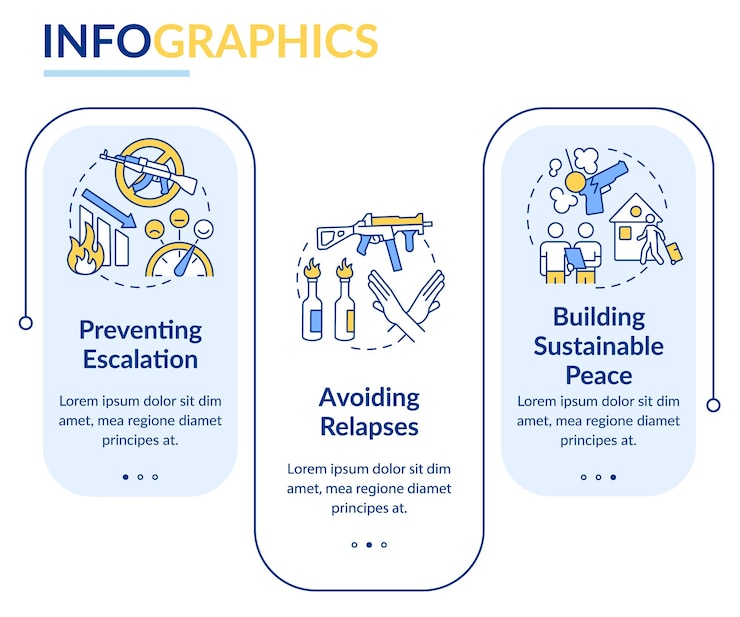 INFOGRAPHICS

Preventing Escalation

Lorem ipsum dolor sit dim amet, mea regione diamet principes at.

Avoiding Relapses

Lorem ipsum dolor sit dim amet, mea regione diamet principes at.

Building Sustainable Peace

Lorem ipsum dolor sit dim amet, mea regione diamet principes at.