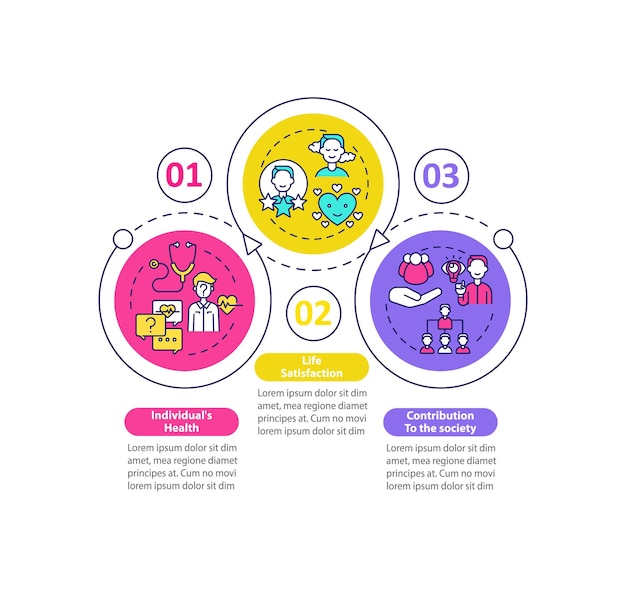 01

Individual's Health

Lorem ipsum dolor sit dim amet, mea regione diamet principes at. Cum no movi lorem ipsum dolor sit dim

02

Life Satisfaction

Lorem ipsum dolor sit dim amet, mea regione diamet principes at. Cum no movi lorem ipsum dolor sit dim

03

Contribution To the society

Lorem ipsum dolor sit dim amet, mea regione diamet principes at. Cum no movi lorem ipsum dolor sit dim