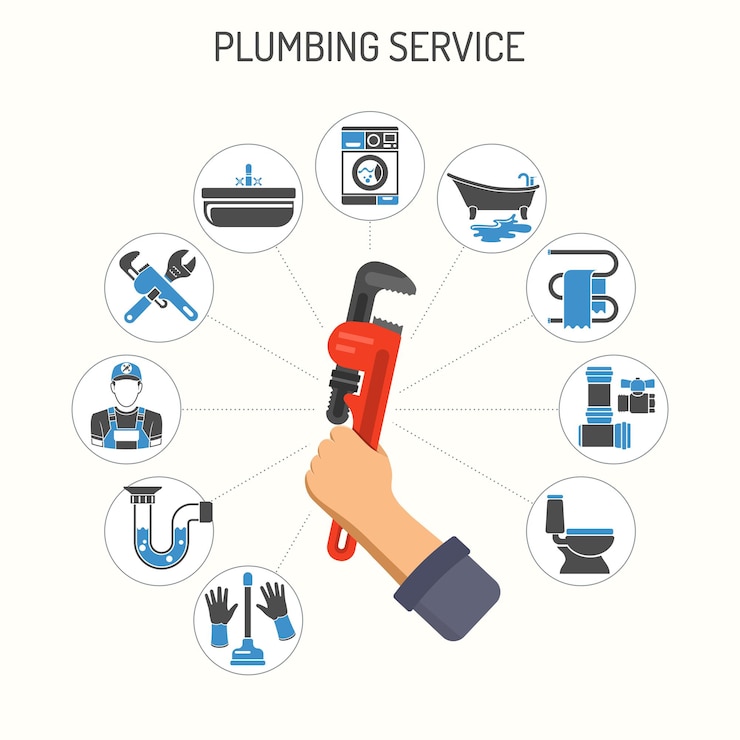 PLUMBING SERVICE