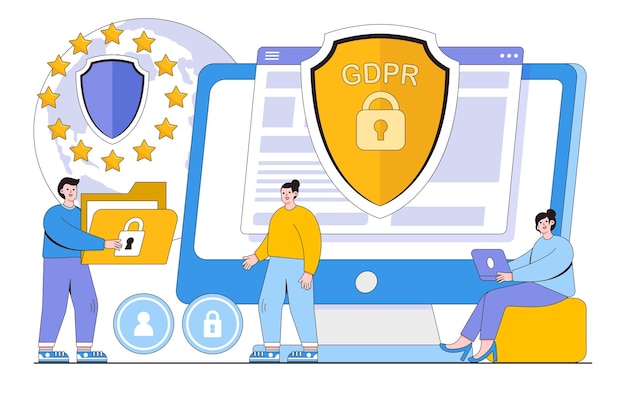 GDPR