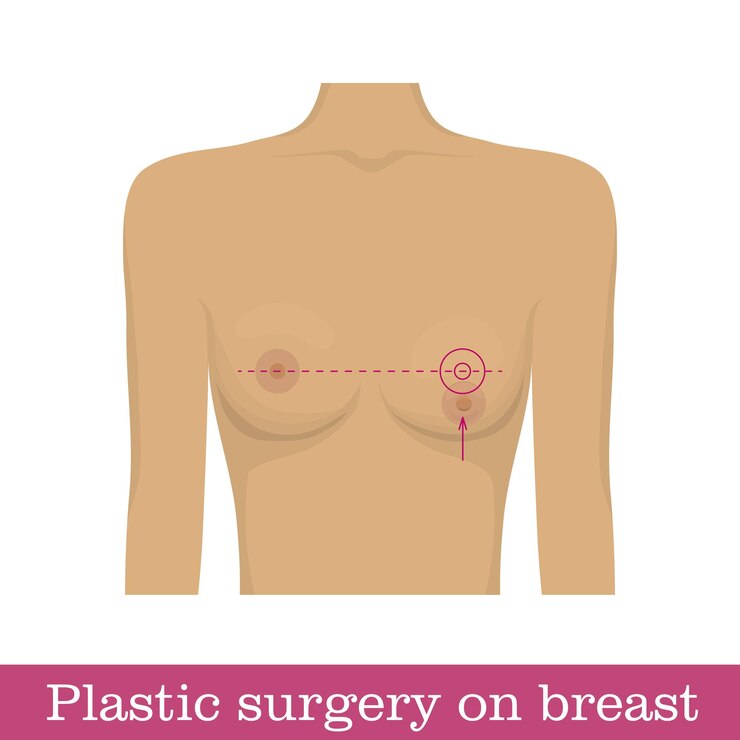 Plastic surgery on breast