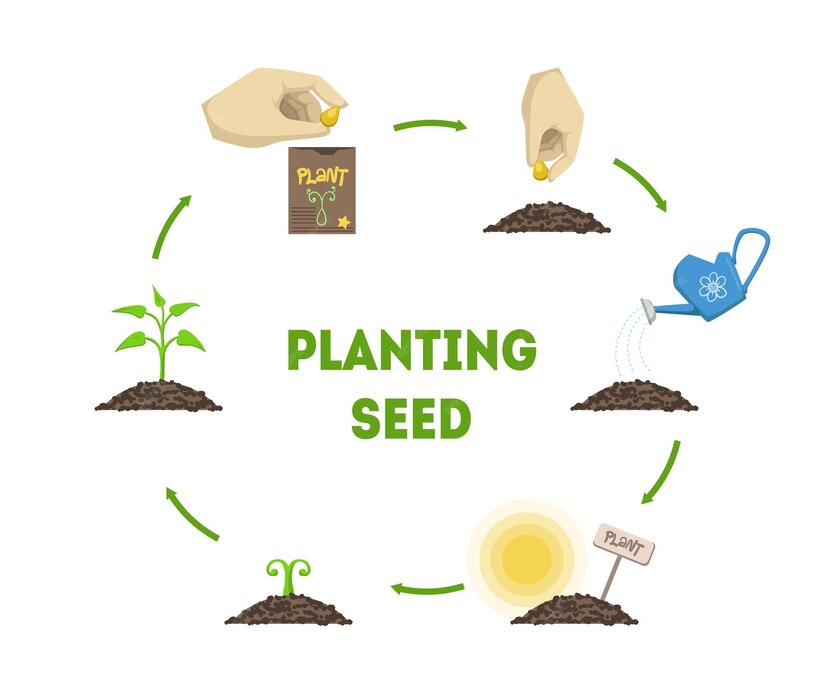 PLANT

PLANTING SEED

PLANT