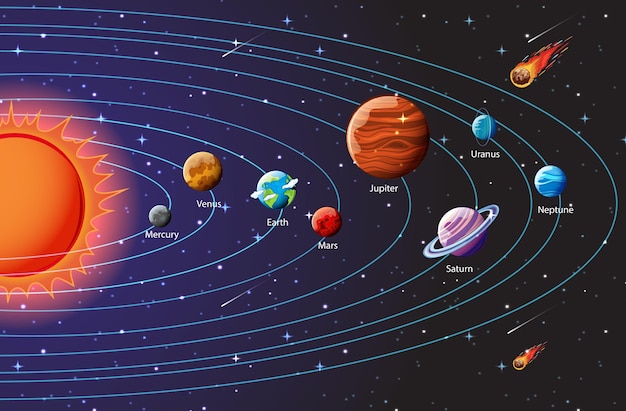 Mercury
Venus
Earth
Mars
Jupiter
Saturn
Uranus
Neptune