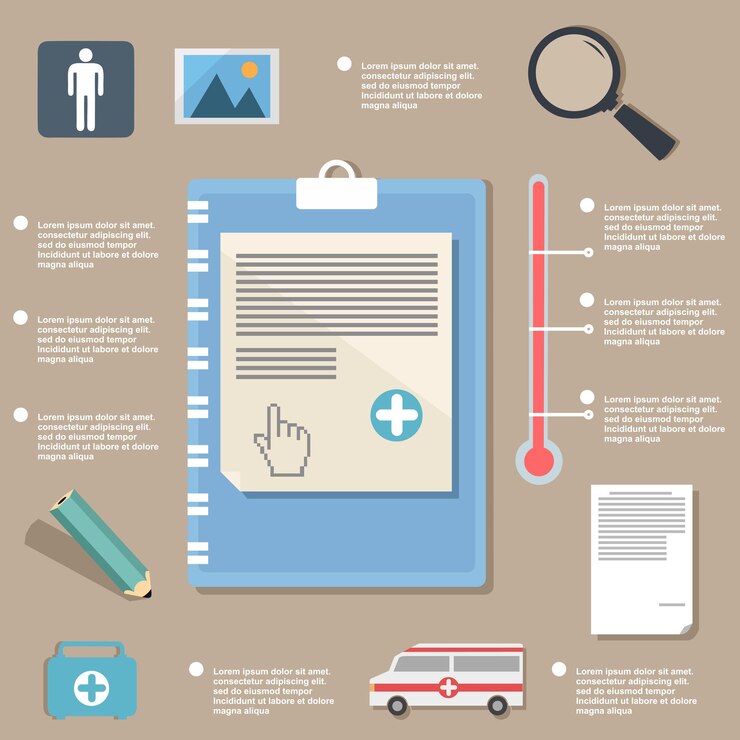 Lorem ipsum dolor sit amet. consectetur adipiscing elit. sed do eiusmod tempor Incididunt ut labore et dolore magna aliqua

Lorem ipsum dolor sit amet. consectetur adipiscing elit. sed do eiusmod tempor Incididunt ut labore et dolore magna aliqua

Lorem ipsum dolor sit amet. consectetur adipiscing elit. sed do eiusmod tempor Incididunt ut labore et dolore magna aliqua

Lorem ipsum dolor sit amet. consectetur adipiscing elit. sed do eiusmod tempor Incididunt ut labore et dolore magna aliqua

Lorem ipsum dolor sit amet. consectetur adipiscing elit. sed do eiusmod tempor Incididunt ut labore et dolore magna aliqua

Lorem ipsum dolor sit amet. consectetur adipiscing elit. sed do eiusmod tempor Incididunt ut labore et dolore magna aliqua

Lorem ipsum dolor sit amet. consectetur adipiscing elit. sed do eiusmod tempor Incididunt ut labore et dolore magna aliqua

Lorem ipsum dolor sit amet. consectetur adipiscing elit. sed do eiusmod tempor Incididunt ut labore et dolore magna aliqua

Lorem ipsum dolor sit amet. consectetur adipiscing elit. sed do eiusmod tempor Incididunt ut labore et dolore magna aliqua