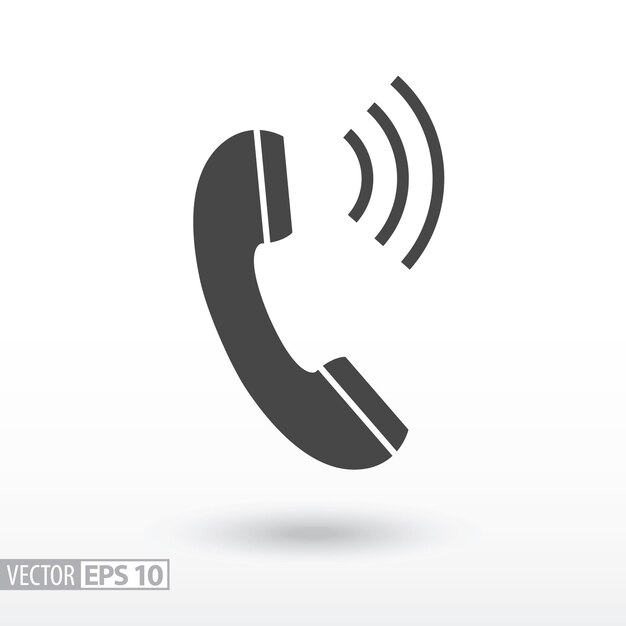 VECTOR EPS 10