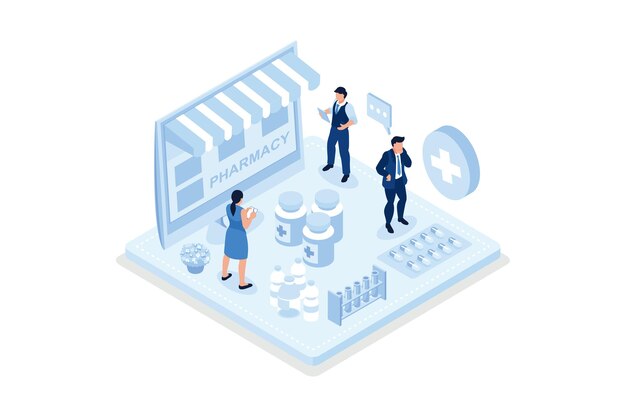 PHARMACY