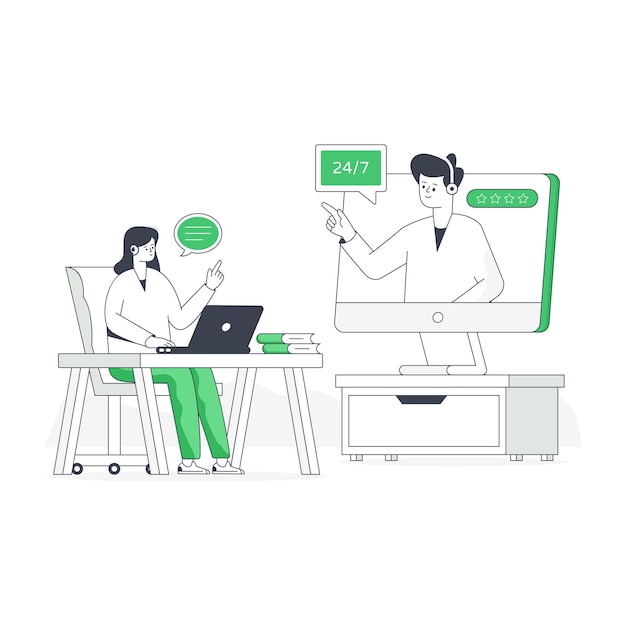 24/7