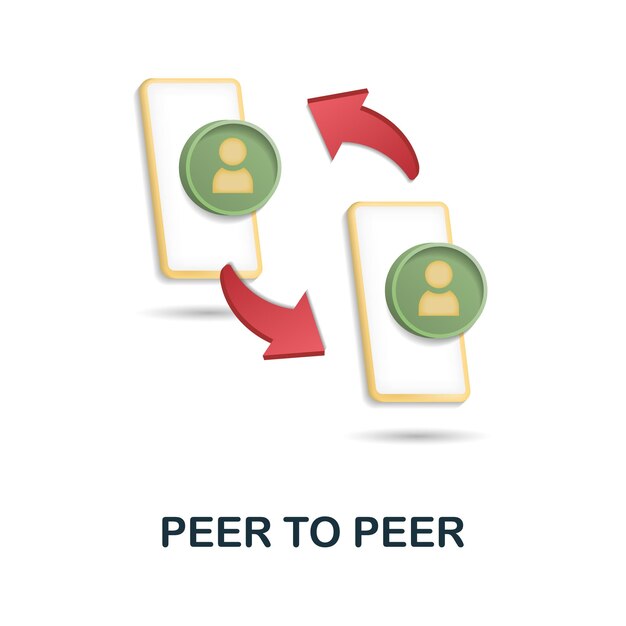 PEER TO PEER