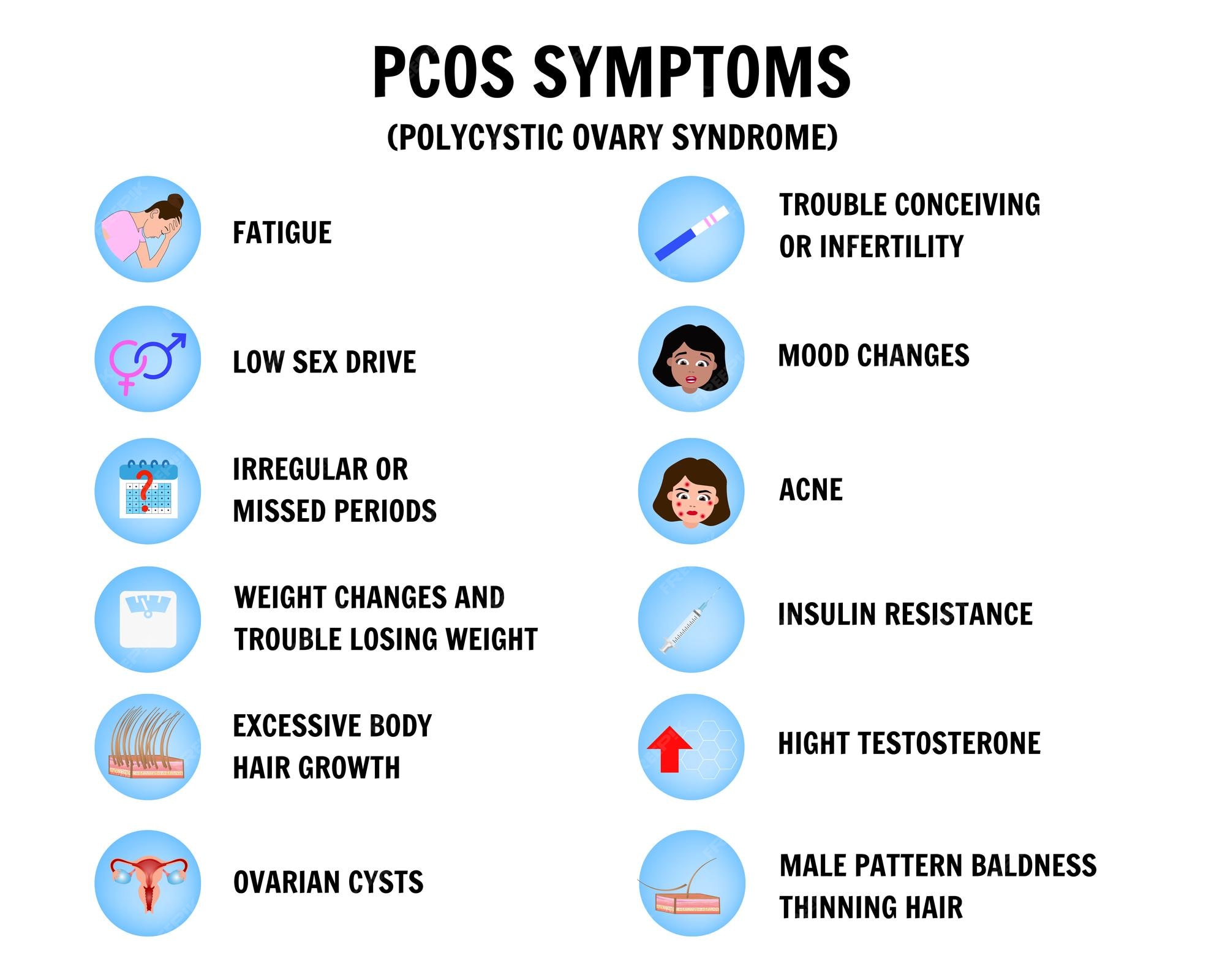 PCOS SYMPTOMS
(POLYCYSTIC OVARY SYNDROME)

FATIGUE

LOW SEX DRIVE

IRREGULAR OR MISSED PERIODS

WEIGHT CHANGES AND TROUBLE LOSING WEIGHT

EXCESSIVE BODY HAIR GROWTH

OVARIAN CYSTS

TROUBLE CONCEIVING OR INFERTILITY

MOOD CHANGES

ACNE

INSULIN RESISTANCE

HIGHT TESTOSTERONE

MALE PATTERN BALDNESS THINNING HAIR