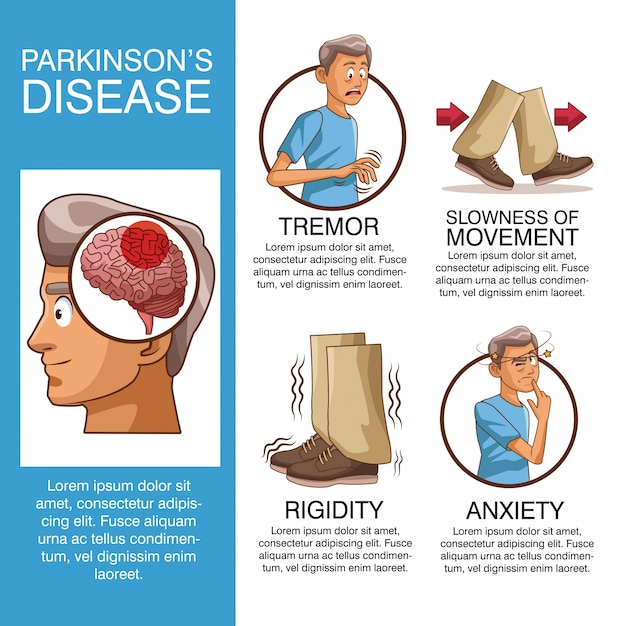 PARKINSON'S DISEASE

Lorem ipsum dolor sit amet, consectetur adipiscing elit. Fusce aliquam urna ac tellus condimentum, vel dignissim enim laoreet.

TREMOR

Lorem ipsum dolor sit amet, consectetur adipiscing elit. Fusce aliquam urna ac tellus condimentum, vel dignissim enim laoreet.

SLOWNESS OF MOVEMENT

Lorem ipsum dolor sit amet, consectetur adipiscing elit. Fusce aliquam urna ac tellus condimentum, vel dignissim enim laoreet.

RIGIDITY

Lorem ipsum dolor sit amet, consectetur adipiscing elit. Fusce aliquam urna ac tellus condimentum, vel dignissim enim laoreet.

ANXIETY

Lorem ipsum dolor sit amet, consectetur adipiscing elit. Fusce aliquam urna ac tellus condimentum, vel dignissim enim laoreet.