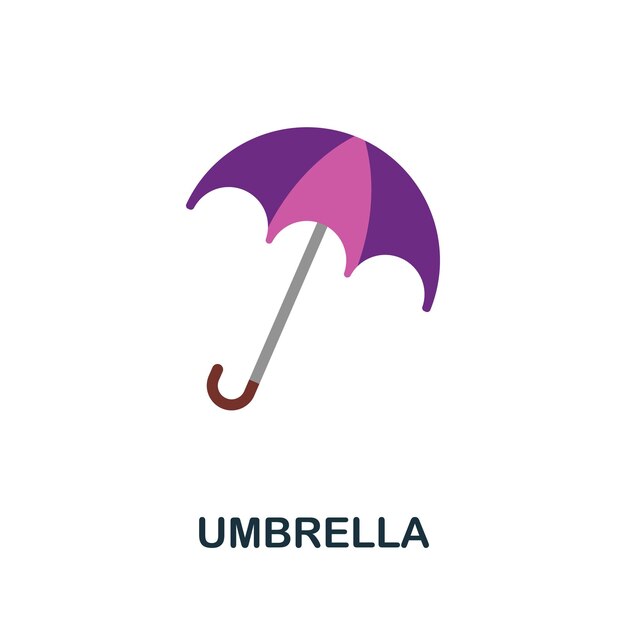 UMBRELLA