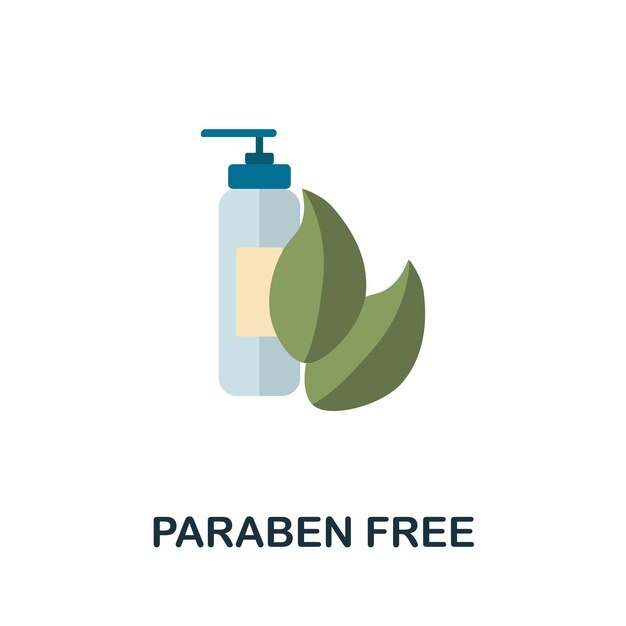 PARABEN FREE