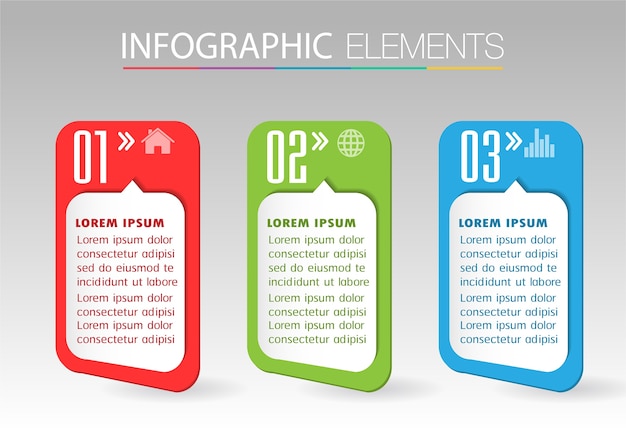 INFOGRAPHIC ELEMENTS

01 »

LOREM IPSUM
Lorem ipsum dolor consectetur adipisi sed do eiusmod te incididunt ut labore Lorem ipsum dolor consectetur adipisi Lorem ipsum dolor consectetur adipisi

02 »

LOREM IPSUM
Lorem ipsum dolor consectetur adipisi sed do eiusmod te incididunt ut labore Lorem ipsum dolor consectetur adipisi Lorem ipsum dolor consectetur adipisi

03 »

LOREM IPSUM
Lorem ipsum dolor consectetur adipisi sed do eiusmod te incididunt ut labore Lorem ipsum dolor consectetur adipisi Lorem ipsum dolor consectetur adipisi