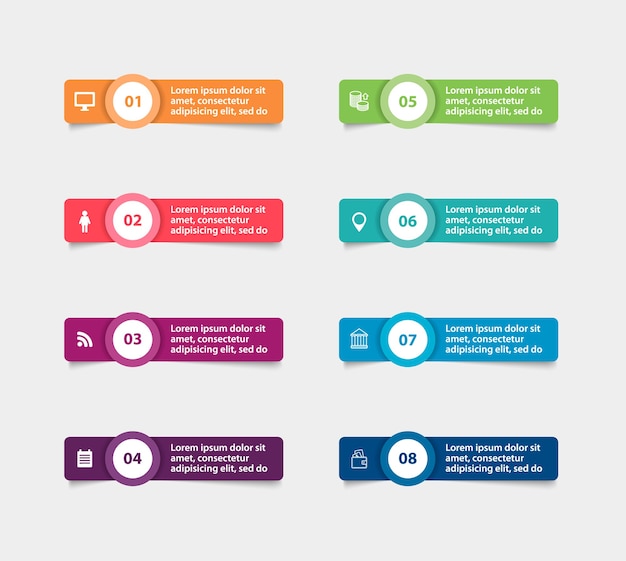 01
Lorem ipsum dolor sit amet, consectetur adipisicing elit, sed do

02
Lorem ipsum dolor sit amet, consectetur adipisicing elit, sed do

03
Lorem ipsum dolor sit amet, consectetur adipisicing elit, sed do

04
Lorem ipsum dolor sit amet, consectetur adipisicing elit, sed do

05
Lorem ipsum dolor sit amet, consectetur adipisicing elit, sed do

06
Lorem ipsum dolor sit amet, consectetur adipisicing elit, sed do

07
Lorem ipsum dolor sit amet, consectetur adipisicing elit, sed do

08
Lorem ipsum dolor sit amet, consectetur adipisicing elit, sed do