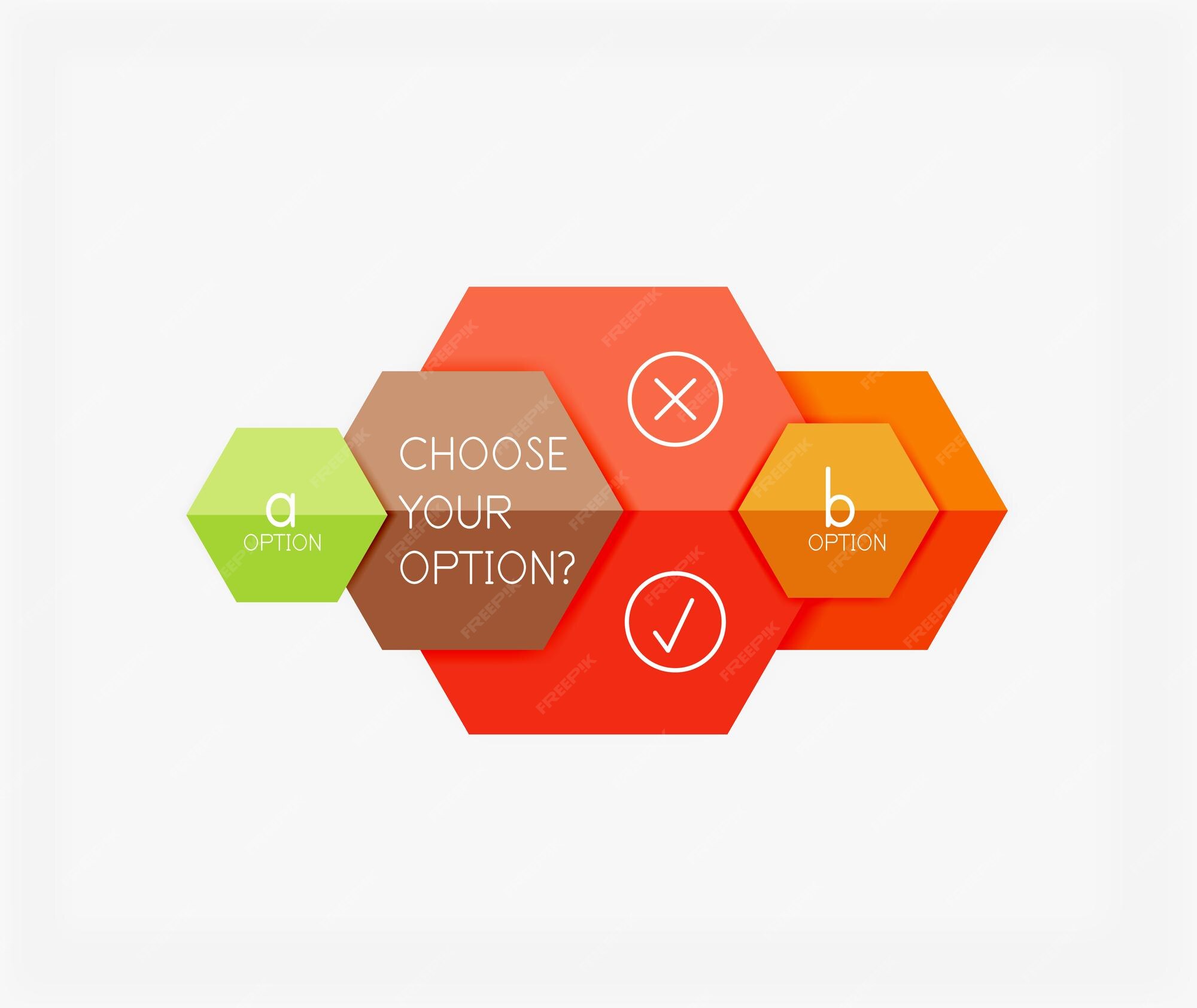 a
OPTION

CHOOSE YOUR OPTION?

b
OPTION

FREEPIK