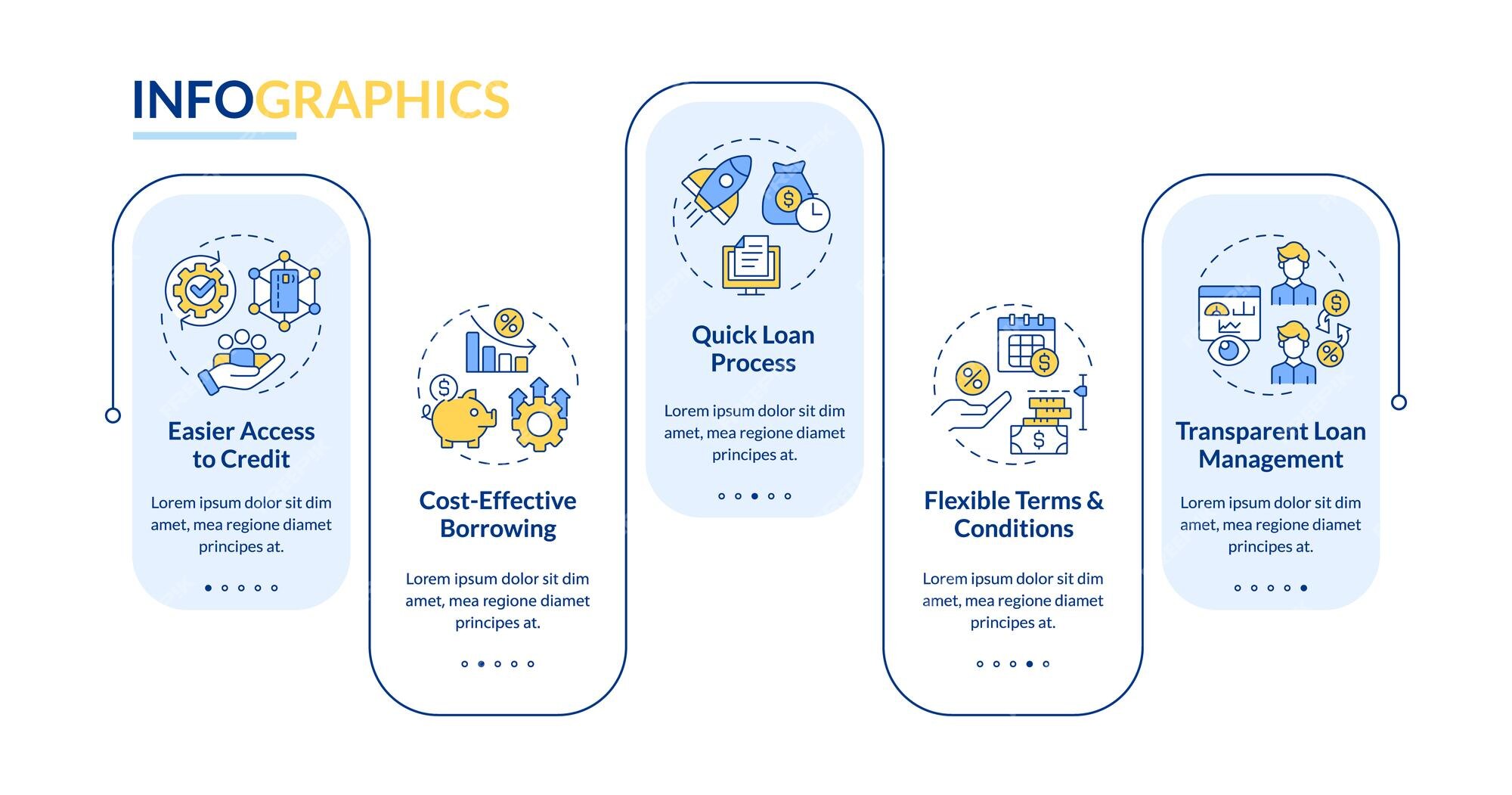 INFOGRAPHICS

Easier Access to Credit

Lorem ipsum dolor sit dim amet, mea regione diamet principes at.

Cost-Effective Borrowing

Lorem ipsum dolor sit dim amet, mea regione diamet principes at.

Quick Loan Process

Lorem ipsum dolor sit dim amet, mea regione diamet principes at.

Flexible Terms & Conditions

Lorem ipsum dolor sit dim amet, mea regione diamet principes at.

Transparent Loan Management

Lorem ipsum dolor sit dim amet, mea regione diamet principes at.