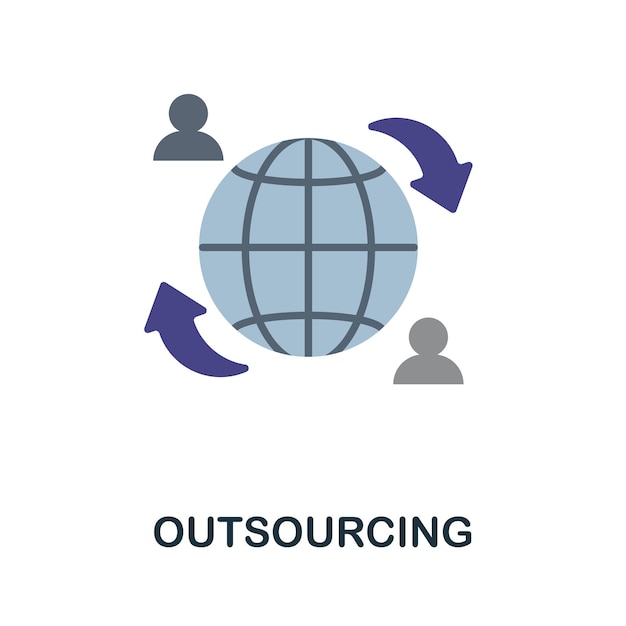 OUTSOURCING