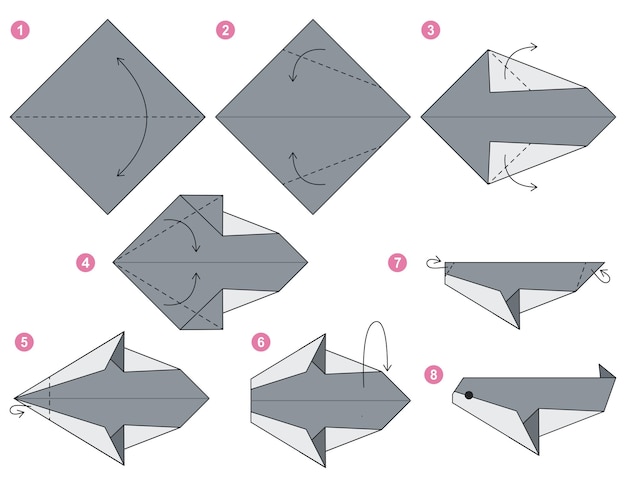 1
2
3
4
7
5
6
8