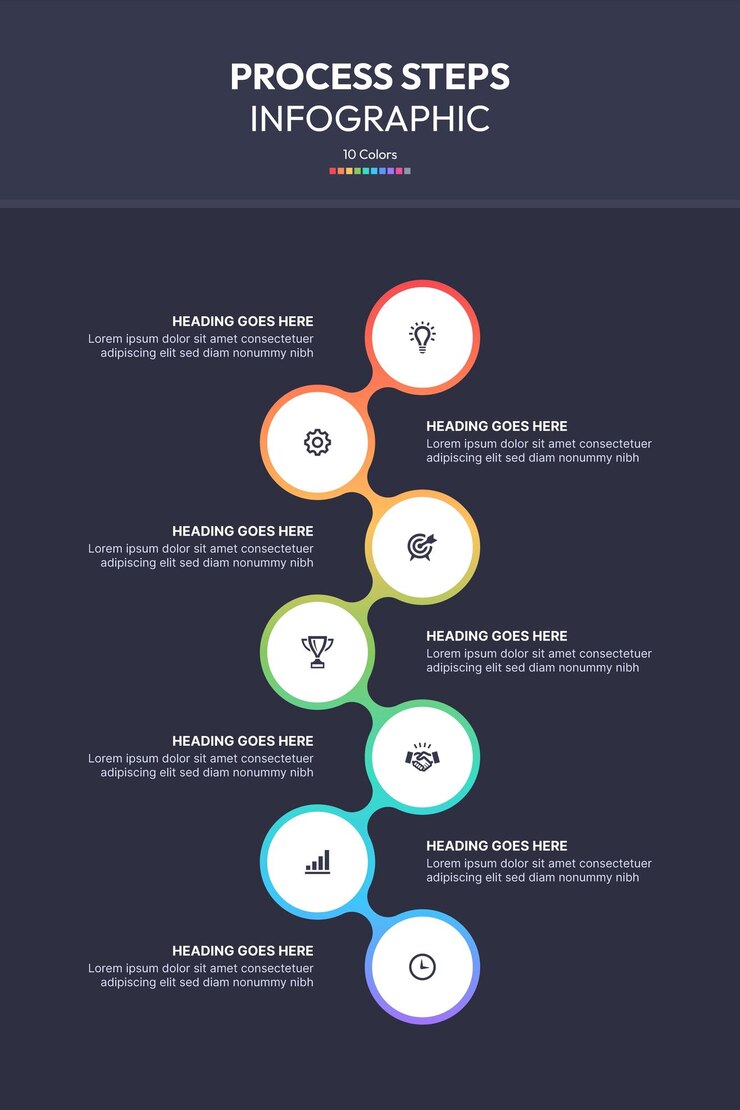 PROCESS STEPS
INFOGRAPHIC

10 Colors

HEADING GOES HERE
Lorem ipsum dolor sit amet consectetuer adipiscing elit sed diam nonummy nibh

HEADING GOES HERE
Lorem ipsum dolor sit amet consectetuer adipiscing elit sed diam nonummy nibh

HEADING GOES HERE
Lorem ipsum dolor sit amet consectetuer adipiscing elit sed diam nonummy nibh

HEADING GOES HERE
Lorem ipsum dolor sit amet consectetuer adipiscing elit sed diam nonummy nibh

HEADING GOES HERE
Lorem ipsum dolor sit amet consectetuer adipiscing elit sed diam nonummy nibh

HEADING GOES HERE
Lorem ipsum dolor sit amet consectetuer adipiscing elit sed diam nonummy nibh

HEADING GOES HERE
Lorem ipsum dolor sit amet consectetuer adipiscing elit sed diam nonummy nibh