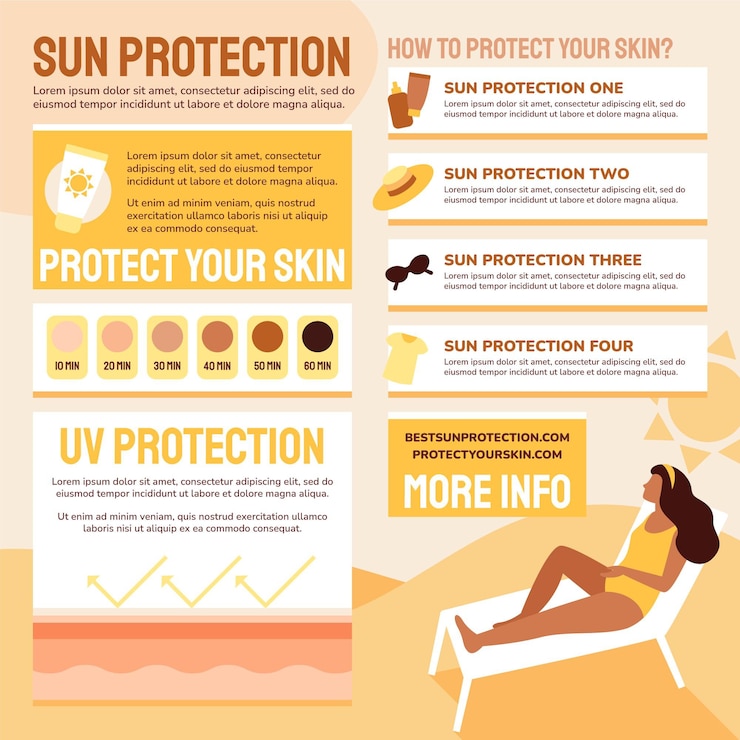 SUN PROTECTION

Lorem ipsum dolor sit amet, consectetur adipiscing elit, sed do eiusmod tempor incididunt ut labore et dolore magna aliqua.

Lorem ipsum dolor sit amet, consectetur adipiscing elit, sed do eiusmod tempor incididunt ut labore et dolore magna aliqua.

Ut enim ad minim veniam, quis nostrud exercitation ullamco laboris nisi ut aliquip ex ea commodo consequat.

PROTECT YOUR SKIN

10 MIN 20 MIN 30 MIN 40 MIN 50 MIN 60 MIN

UV PROTECTION

Lorem ipsum dolor sit amet, consectetur adipiscing elit, sed do eiusmod tempor incididunt ut labore et dolore magna aliqua.

Ut enim ad minim veniam, quis nostrud exercitation ullamco laboris nisi ut aliquip ex ea commodo consequat.

HOW TO PROTECT YOUR SKIN?

SUN PROTECTION ONE

Lorem ipsum dolor sit amet, consectetur adipiscing elit, sed do eiusmod tempor incididunt ut labore et dolore magna aliqua.

SUN PROTECTION TWO

Lorem ipsum dolor sit amet, consectetur adipiscing elit, sed do eiusmod tempor incididunt ut labore et dolore magna aliqua.

SUN PROTECTION THREE

Lorem ipsum dolor sit amet, consectetur adipiscing elit, sed do eiusmod tempor incididunt ut labore et dolore magna aliqua.

SUN PROTECTION FOUR

Lorem ipsum dolor sit amet, consectetur adipiscing elit, sed do eiusmod tempor incididunt ut labore et dolore magna aliqua.

BESTSUNPROTECTION.COM
PROTECTYOURSKIN.COM

MORE INFO