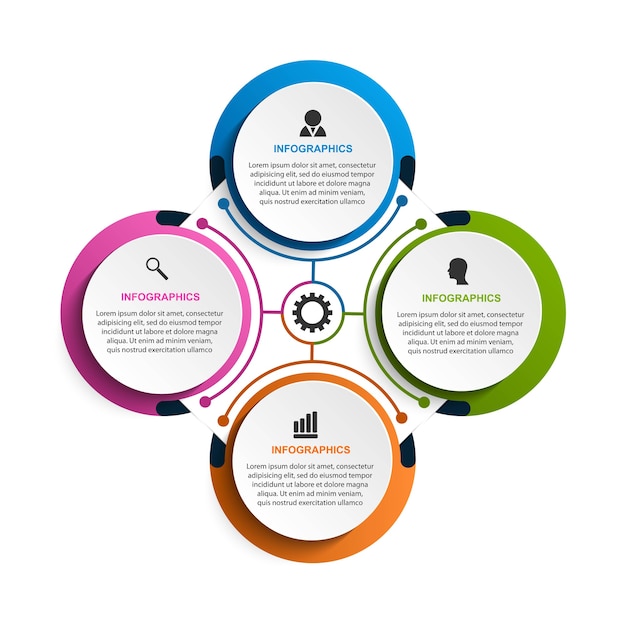 INFOGRAPHICS

Lorem ipsum dolor sit amet, consectetur adipisicing elit, sed do eiusmod tempor incididunt ut labore et dolore magna aliqua. Ut enim ad minim veniam, quis nostrud exercitation ullamco

INFOGRAPHICS

Lorem ipsum dolor sit amet, consectetur adipisicing elit, sed do eiusmod tempor incididunt ut labore et dolore magna aliqua. Ut enim ad minim veniam, quis nostrud exercitation ullamco

INFOGRAPHICS

Lorem ipsum dolor sit amet, consectetur adipisicing elit, sed do eiusmod tempor incididunt ut labore et dolore magna aliqua. Ut enim ad minim veniam, quis nostrud exercitation ullamco

INFOGRAPHICS

Lorem ipsum dolor sit amet, consectetur adipisicing elit, sed do eiusmod tempor incididunt ut labore et dolore magna aliqua. Ut enim ad minim veniam, quis nostrud exercitation ullamco