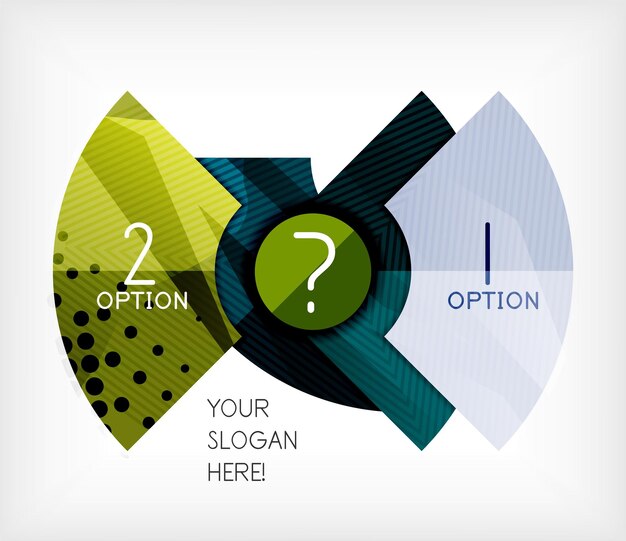 2
OPTION

?

1
OPTION

YOUR
SLOGAN
HERE!