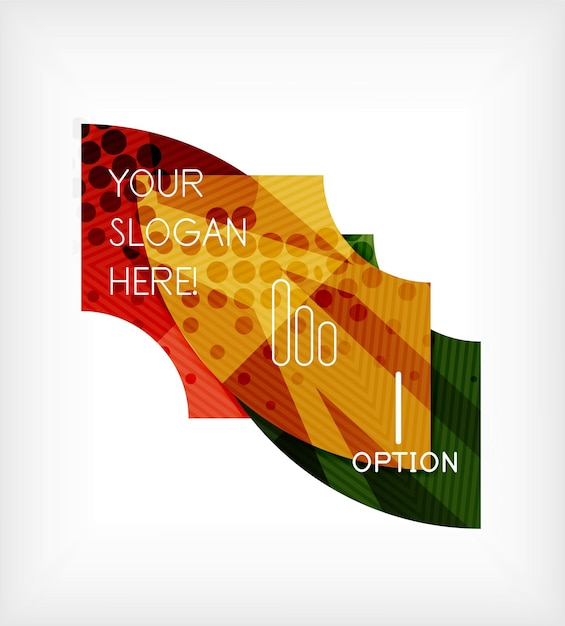 YOUR SLOGAN HERE!

1

OPTION