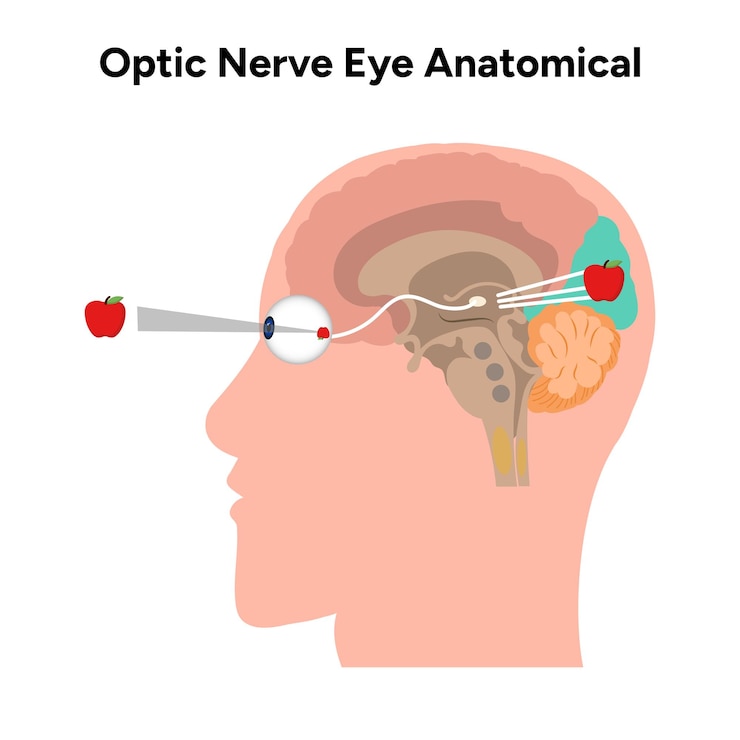 Optic Nerve Eye Anatomical