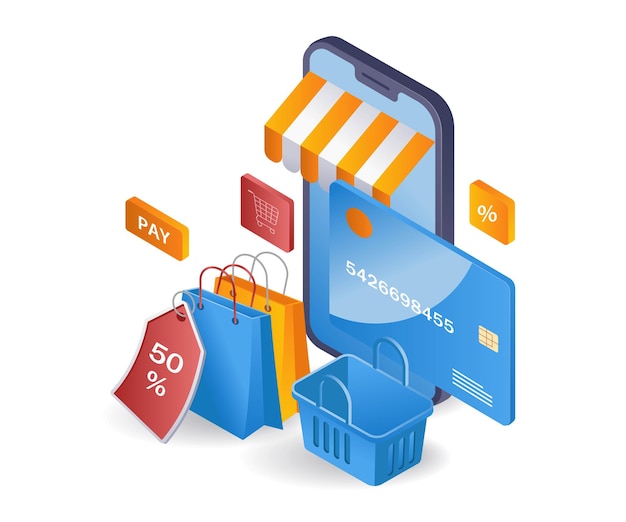 PAY

%

5426698455

50
%