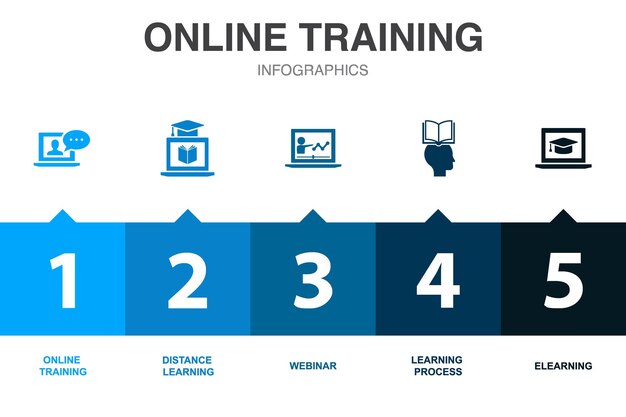 ONLINE TRAINING
INFOGRAPHICS

1
2
3
4
5

ONLINE TRAINING

DISTANCE LEARNING

WEBINAR

LEARNING PROCESS

ELEARNING