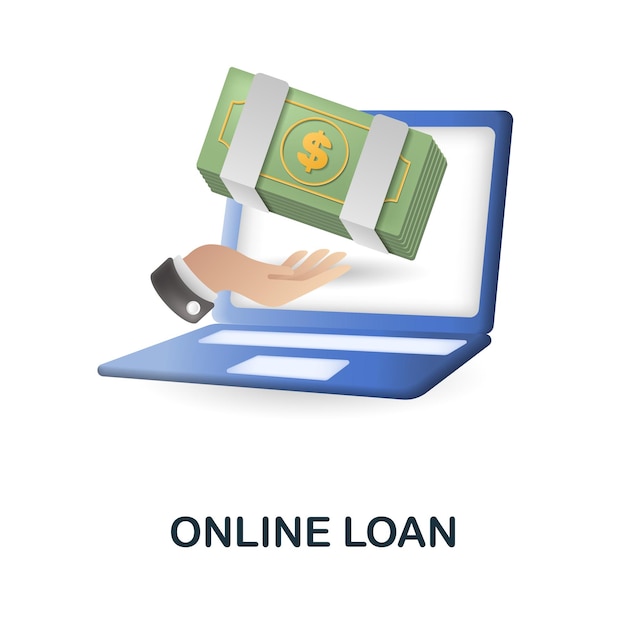 $

ONLINE LOAN