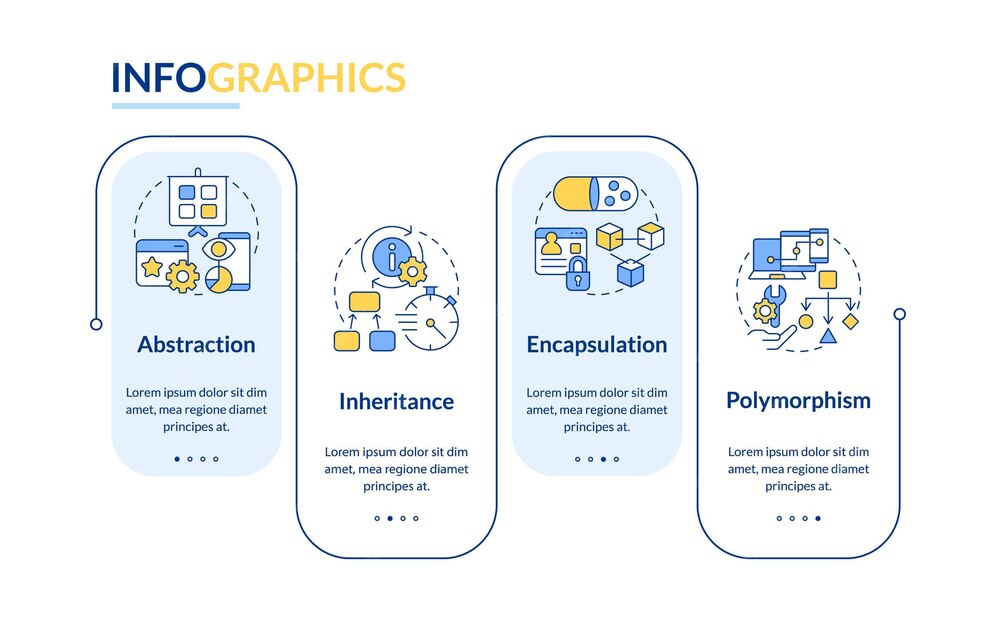 INFOGRAPHICS

Abstraction

Lorem ipsum dolor sit dim amet, mea regione diamet principes at.

Inheritance

Lorem ipsum dolor sit dim amet, mea regione diamet principes at.

Encapsulation

Lorem ipsum dolor sit dim amet, mea regione diamet principes at.

Polymorphism

Lorem ipsum dolor sit dim amet, mea regione diamet principes at.