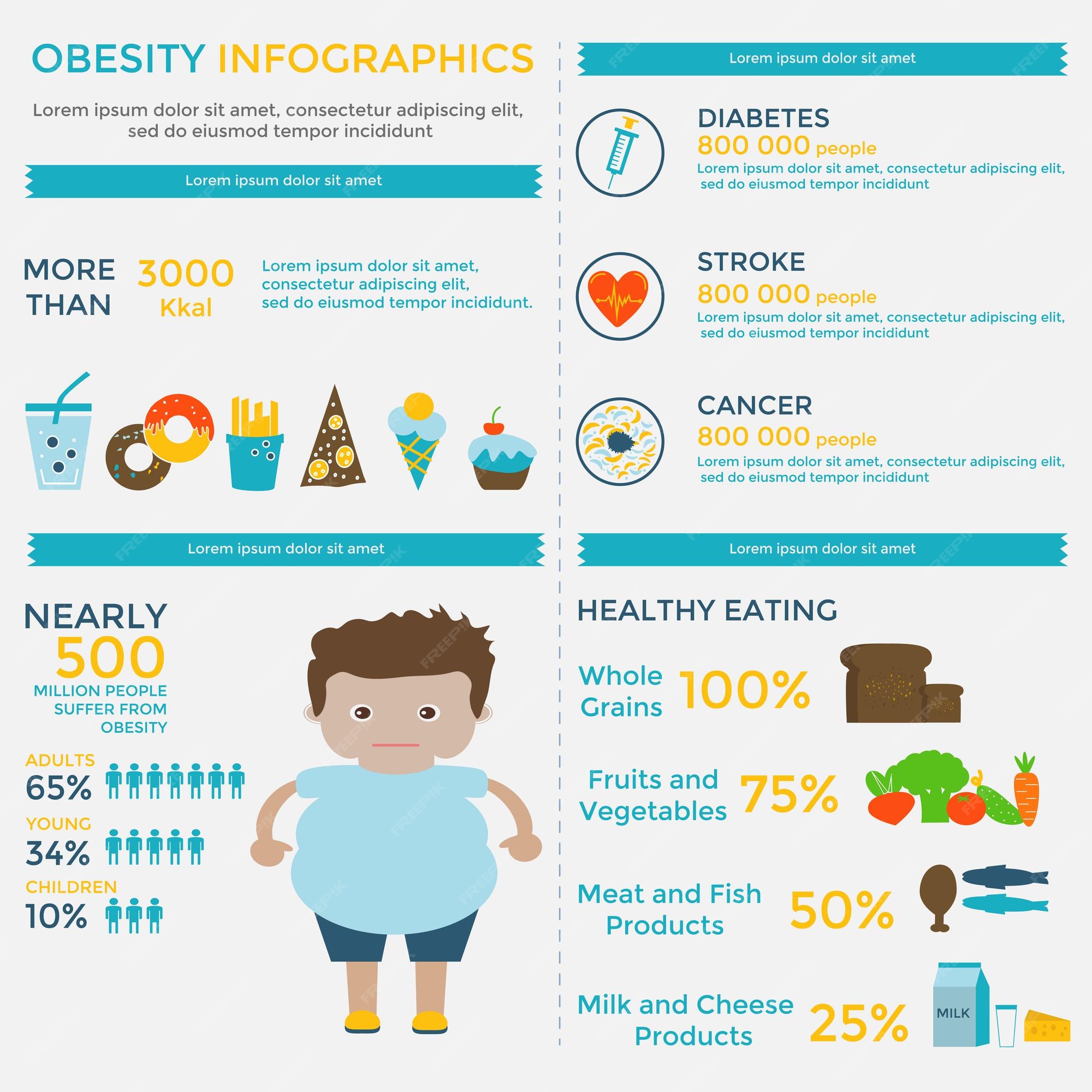 OBESITY INFOGRAPHICS

Lorem ipsum dolor sit amet, consectetur adipiscing elit, sed do eiusmod tempor incididunt

Lorem ipsum dolor sit amet

MORE THAN 3000 Kkal

Lorem ipsum dolor sit amet, consectetur adipiscing elit, sed do eiusmod tempor incididunt.

Lorem ipsum dolor sit amet

NEARLY 500 MILLION PEOPLE SUFFER FROM OBESITY

ADULTS
65%

YOUNG
34%

CHILDREN
10%

Lorem ipsum dolor sit amet

DIABETES
800 000 people
Lorem ipsum dolor sit amet, consectetur adipiscing elit, sed do eiusmod tempor incididunt

STROKE
800 000 people
Lorem ipsum dolor sit amet, consectetur adipiscing elit, sed do eiusmod tempor incididunt

CANCER
800 000 people
Lorem ipsum dolor sit amet, consectetur adipiscing elit, sed do eiusmod tempor incididunt

Lorem ipsum dolor sit amet

HEALTHY EATING

Whole Grains 100%

Fruits and Vegetables 75%

Meat and Fish Products 50%

Milk and Cheese Products 25%

MILK