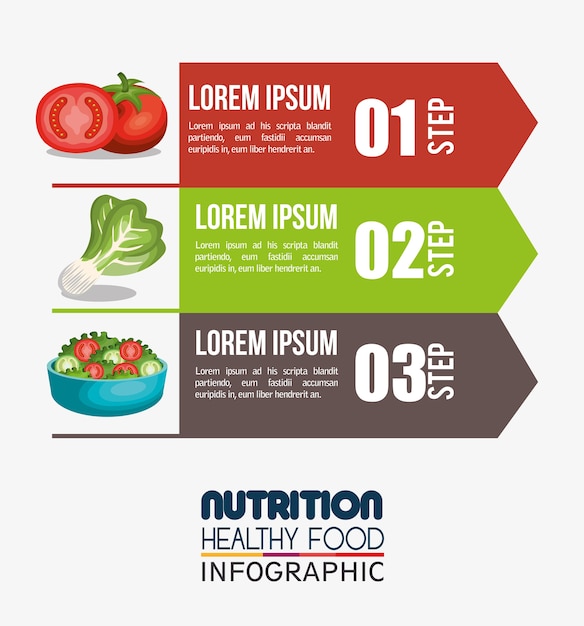 LOREM IPSUM

Lorem ipsum ad his scripta blandit partiendo, eum fastidii accumsan euripidis in, eum liber hendrerit an.

01 STEP

LOREM IPSUM

Lorem ipsum ad his scripta blandit partiendo, eum fastidii accumsan euripidis in, eum liber hendrerit an.

02 STEP

LOREM IPSUM

Lorem ipsum ad his scripta blandit partiendo, eum fastidii accumsan euripidis in, eum liber hendrerit an.

03 STEP

NUTRITION
HEALTHY FOOD
INFOGRAPHIC