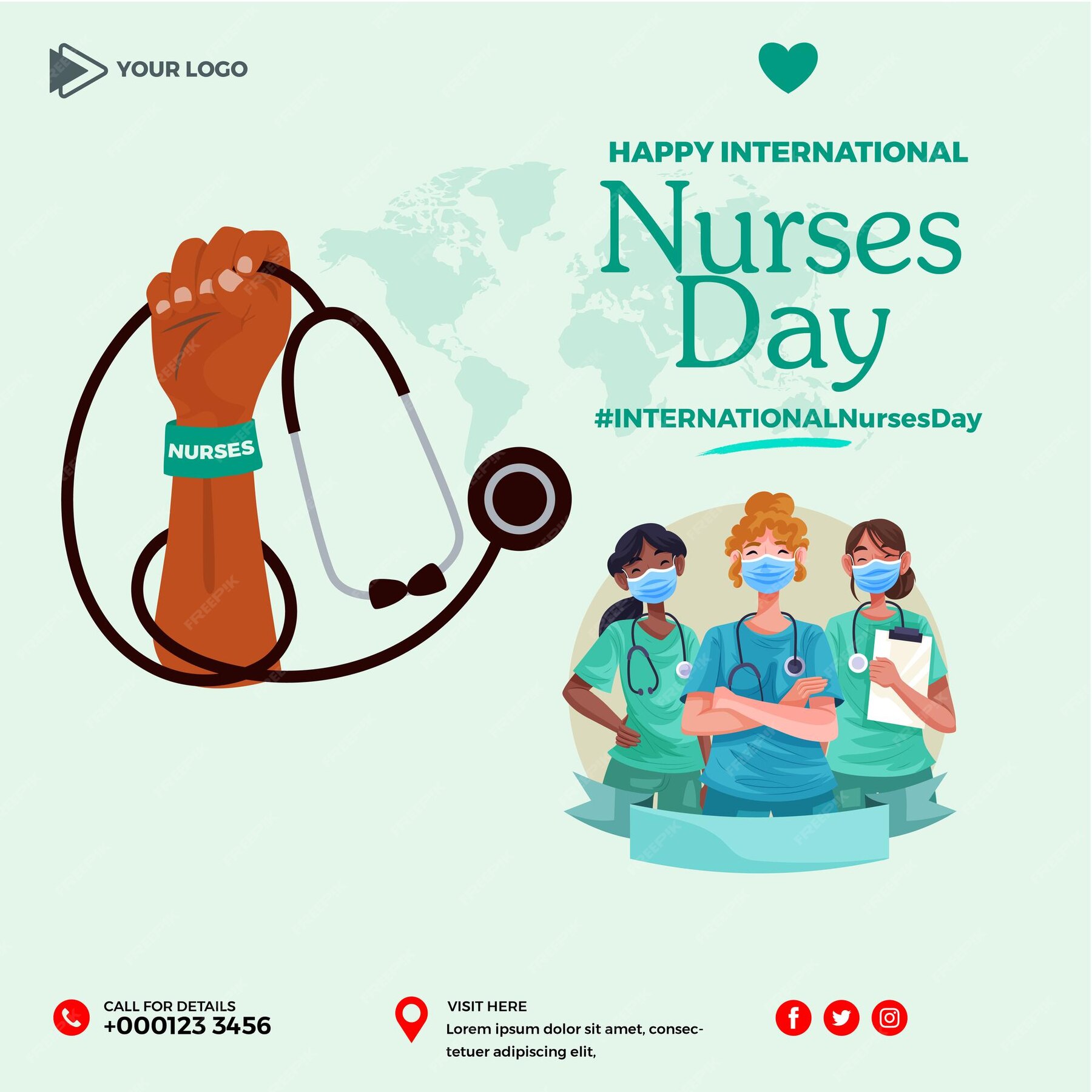 YOUR LOGO

HAPPY INTERNATIONAL
Nurses
Day
#INTERNATIONALNursesDay

NURSES

CALL FOR DETAILS
+000123 3456

VISIT HERE
Lorem ipsum dolor sit amet, consectetuer adipiscing elit,