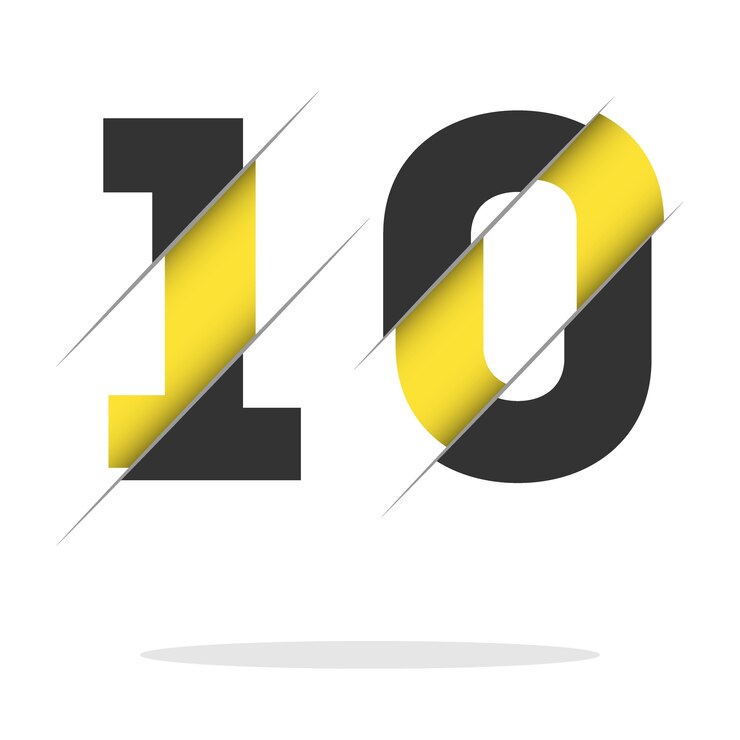 10