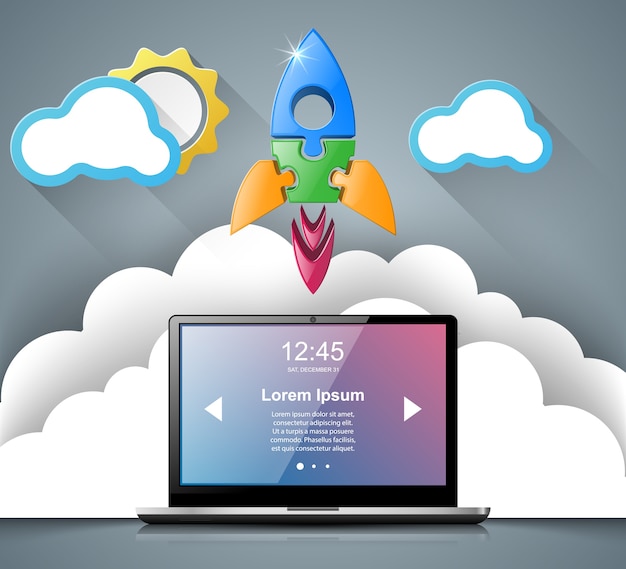 12:45
SAT, DECEMBER 31

Lorem Ipsum

Lorem ipsum dolor sit amet, consectetur adipiscing elit. Ut a turpis a massa posuere commodo. Phasellus facilisis, est quis consectetur aliquet.