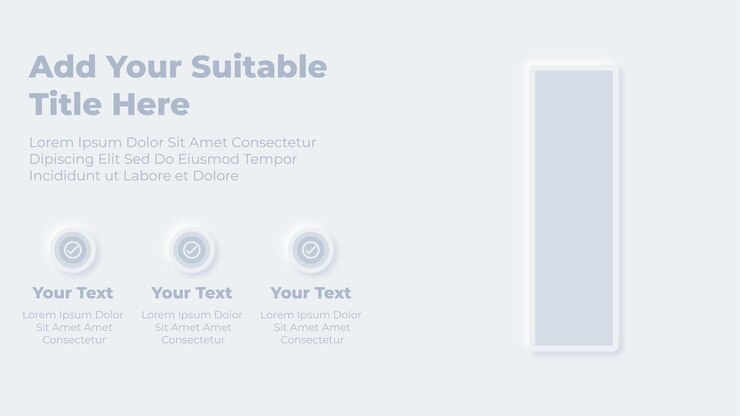 Add Your Suitable Title Here

Lorem Ipsum Dolor Sit Amet Consectetur Dipiscing Elit Sed Do Eiusmod Tempor Incididunt ut Labore et Dolore

Your Text
Lorem Ipsum Dolor Sit Amet Amet Consectetur

Your Text
Lorem Ipsum Dolor Sit Amet Amet Consectetur

Your Text
Lorem Ipsum Dolor Sit Amet Amet Consectetur