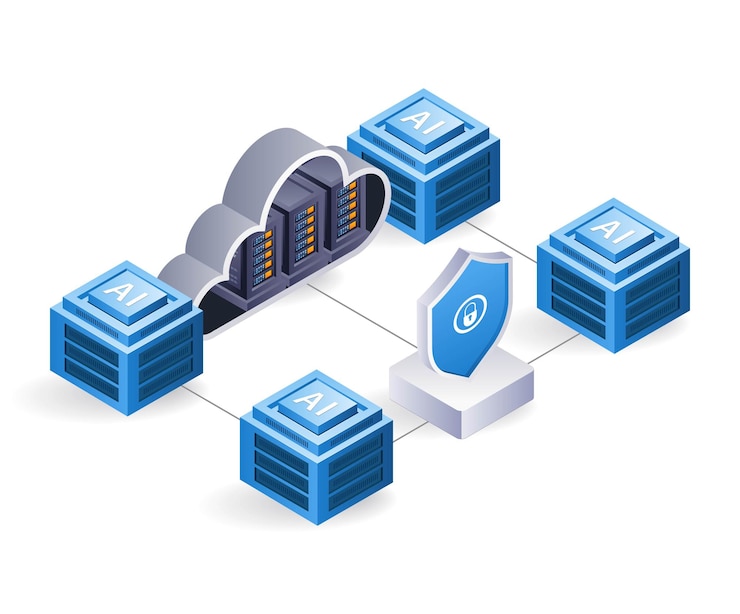 AI

AI

AI

AI