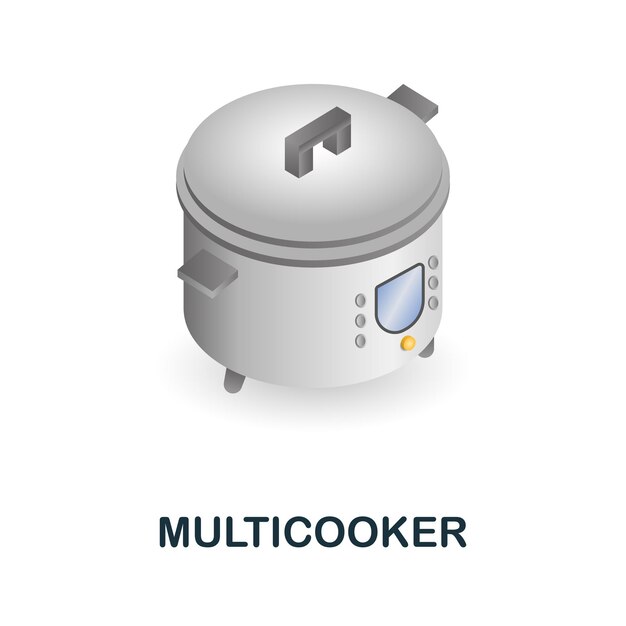 MULTICOOKER