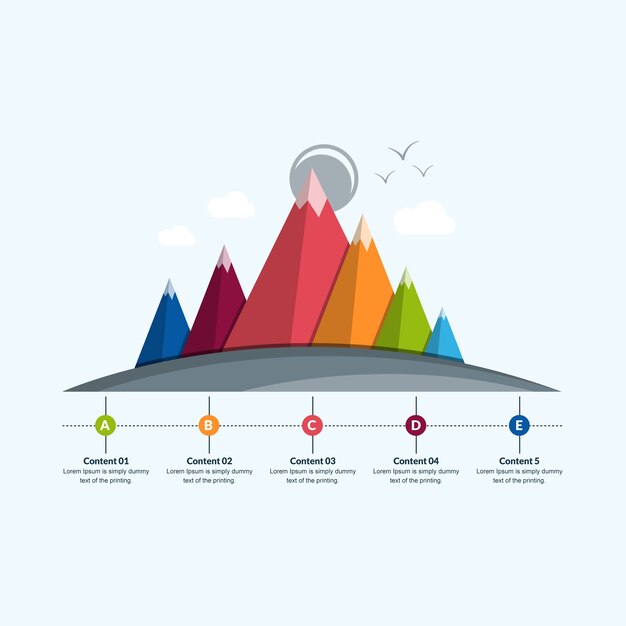 A

Content 01
Lorem Ipsum is simply dummy text of the printing.

B

Content 02
Lorem Ipsum is simply dummy text of the printing.

C

Content 03
Lorem Ipsum is simply dummy text of the printing.

D

Content 04
Lorem Ipsum is simply dummy text of the printing.

E

Content 5
Lorem Ipsum is simply dummy text of the printing.